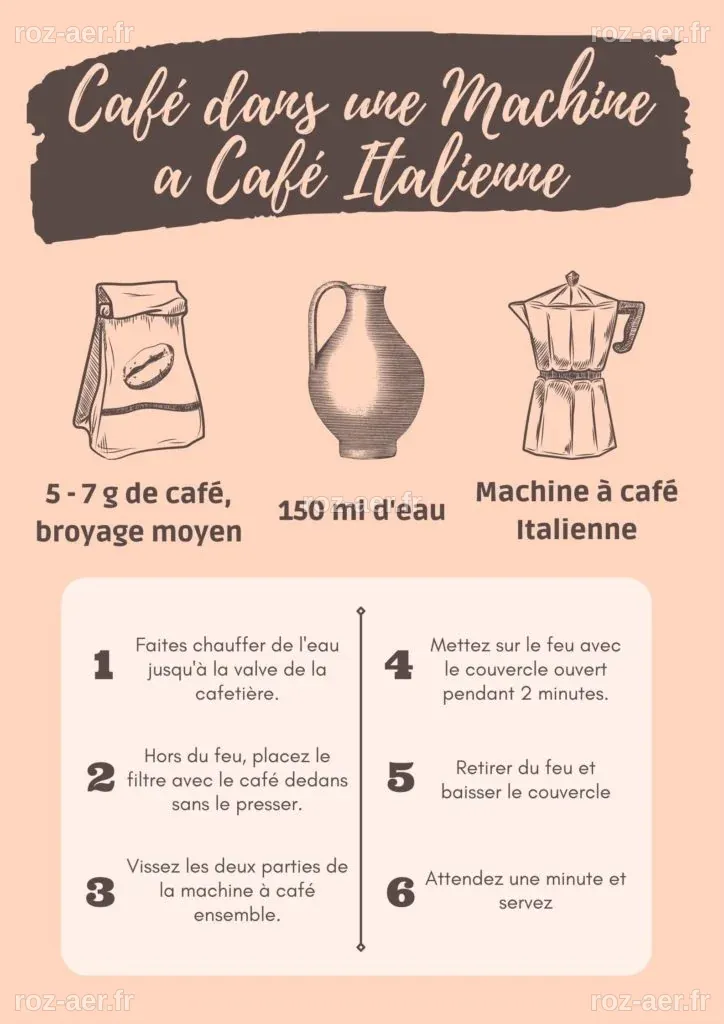 roz-aer.fr roz-aer.fr

Café dans une Machine a Café Italienne

5 - 7 g de café, broyage moyen

150 ml d'eau

roz-aer.fr

Machine à café Italienne

1 Faites chauffer de l'eau jusqu'à la valve de la cafetière.

2 Hors du feu, placez le filtre avec le café dedans sans le presser.

3 Vissez les deux parties de la machine à café ensemble.

4 Mettez sur le feu avec le couvercle ouvert pendant 2 minutes.

5 Retirer du feu et baisser le couvercle

6 Attendez une minute et servez

roz-aer.fr roz-aer.fr